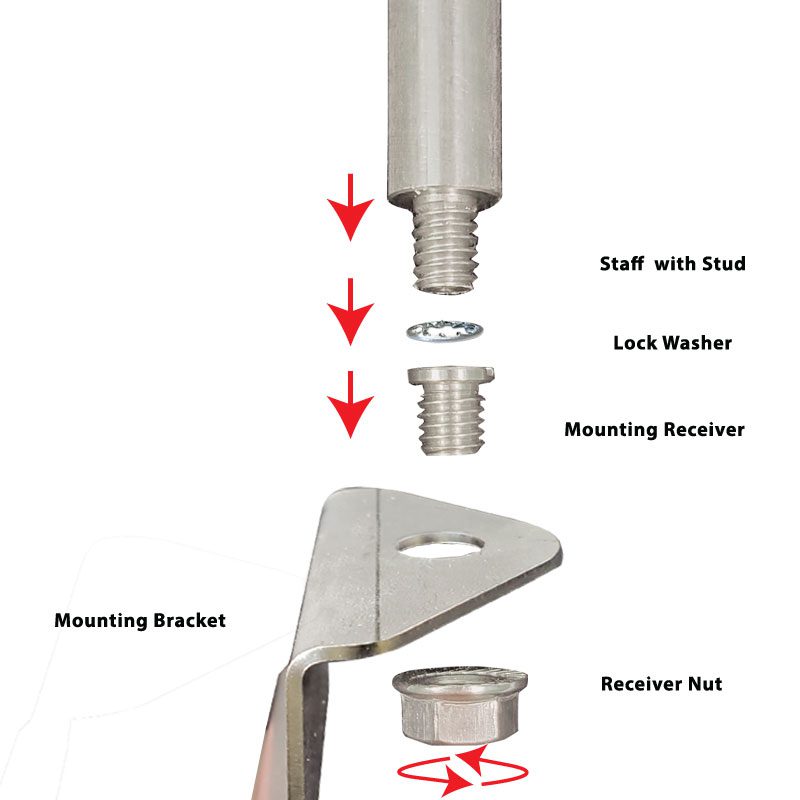 Staff with Stud

Lock Washer

Mounting Receiver

Mounting Bracket

Receiver Nut