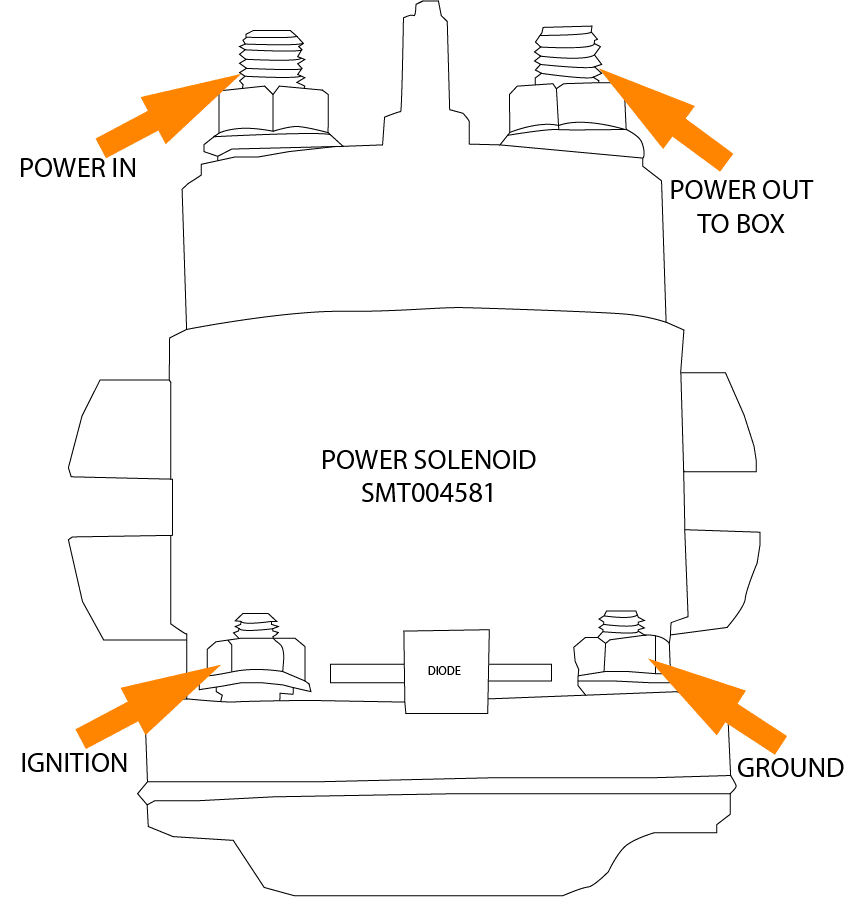 POWER IN

POWER OUT
TO BOX

POWER SOLENOID
SMT004581

DIODE

IGNITION

GROUND